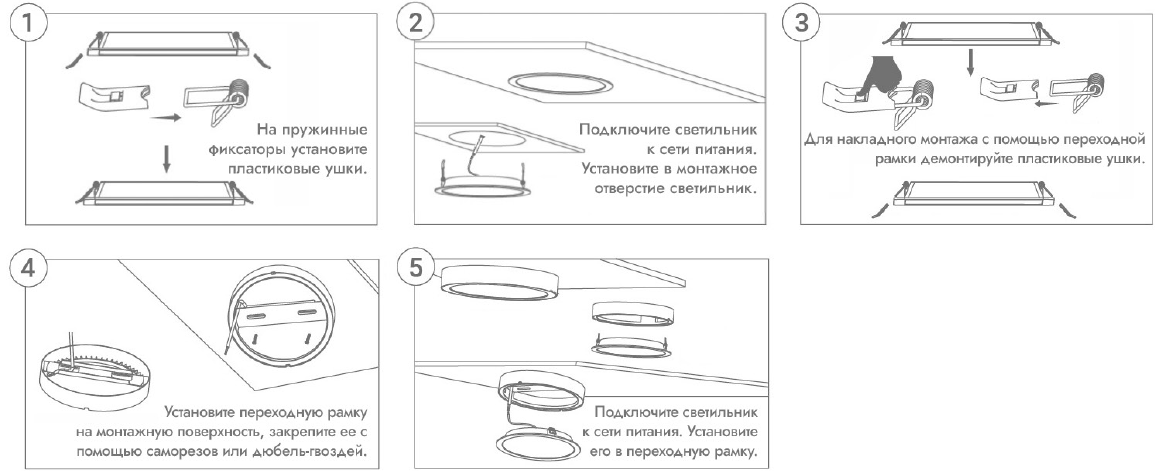 1

На пружинные фиксаторы установите пластиковые ушки.

2

Подключите светильник к сети питания. Установите в монтажное отверстие светильник.

3

Для накладного монтажа с помощью переходной рамки демонтируйте пластиковые ушки.

4

Установите переходную рамку на монтажную поверхность, закрепите ее с помощью саморезов или дюбель-гвоздей.

5

Подключите светильник к сети питания. Установите его в переходную рамку.